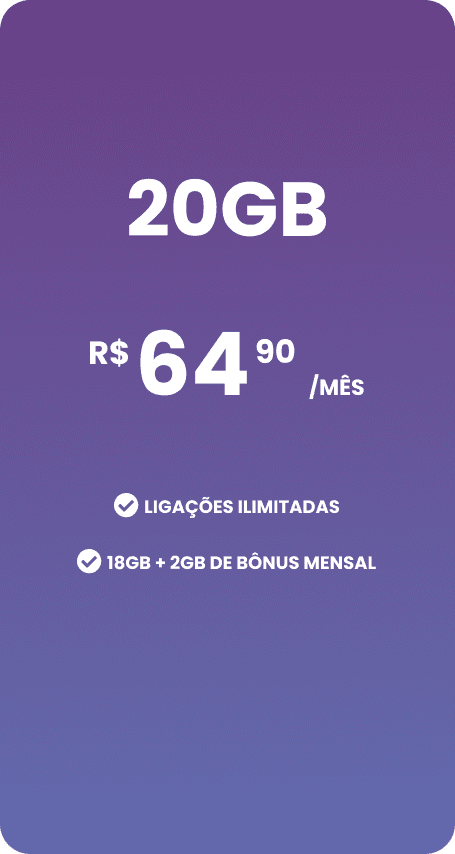 20GB

R$ 64 90 /MÊS

✓ LIGAÇÕES ILIMITADAS

✓ 18GB + 2GB DE BÔNUS MENSAL