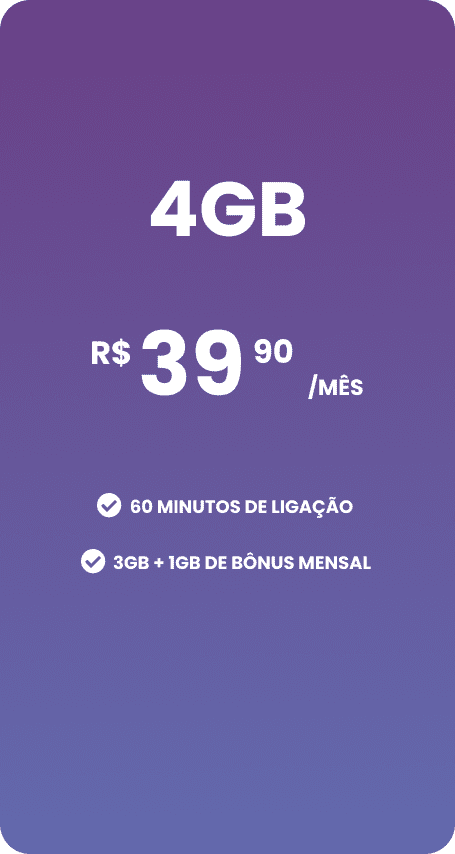 4GB

R$ 39 90 /MÊS

✓ 60 MINUTOS DE LIGAÇÃO

✓ 3GB + 1GB DE BÔNUS MENSAL